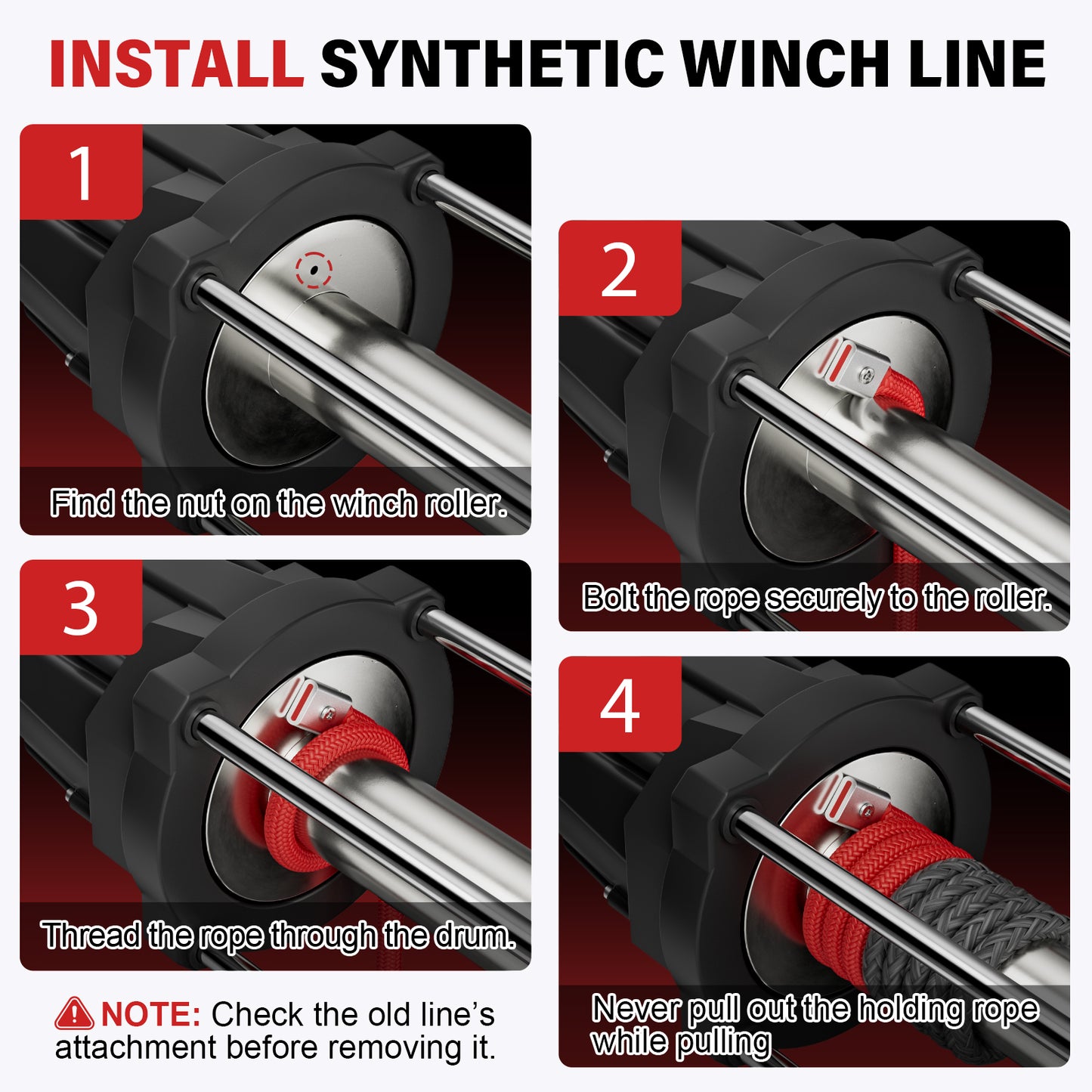 INSTALL SYNTHETIC WINCH LINE

1

Find the nut on the winch roller.

2

Bolt the rope securely to the roller.

3

Thread the rope through the drum.

4

Never pull out the holding rope while pulling

NOTE: Check the old line's attachment before removing it.